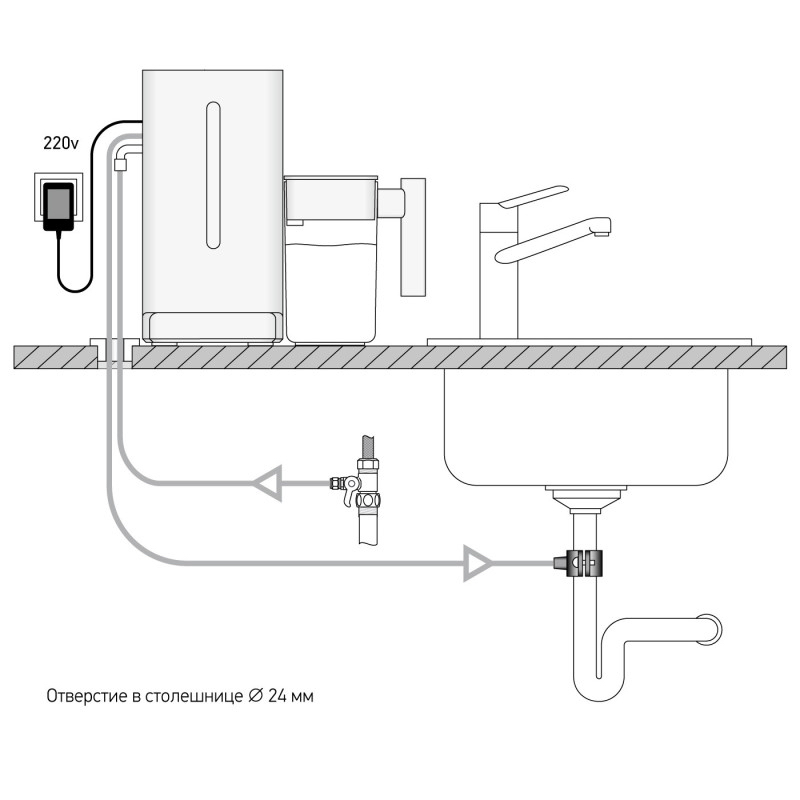 220v

Отверстие в столешнице ∅ 24 мм